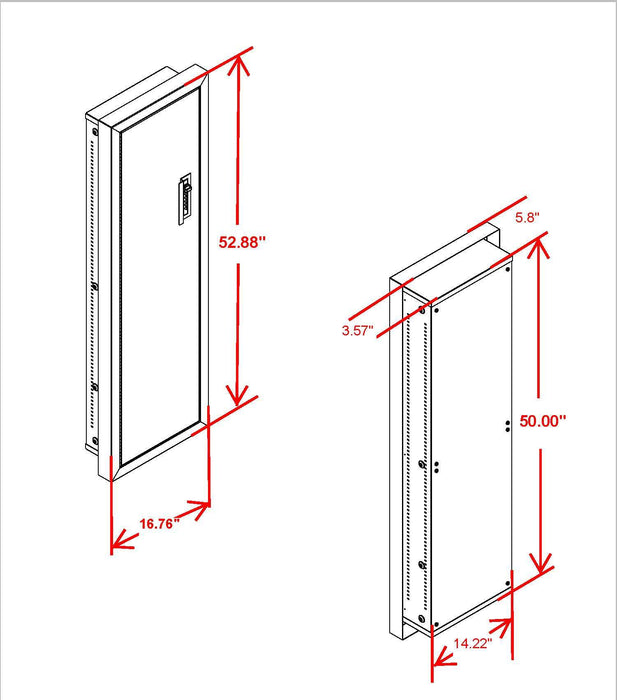 52.88"

16.76"

5.8"

3.57"

50.00"

14.22"