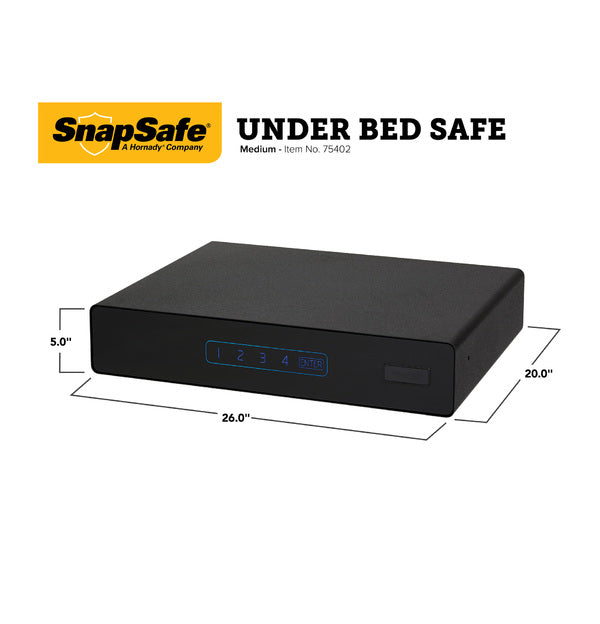 SnapSafe®
A Hornady® Company

UNDER BED SAFE
Medium - Item No. 75402

5.0"

1 2 3 4 ENTER

20.0"

26.0"