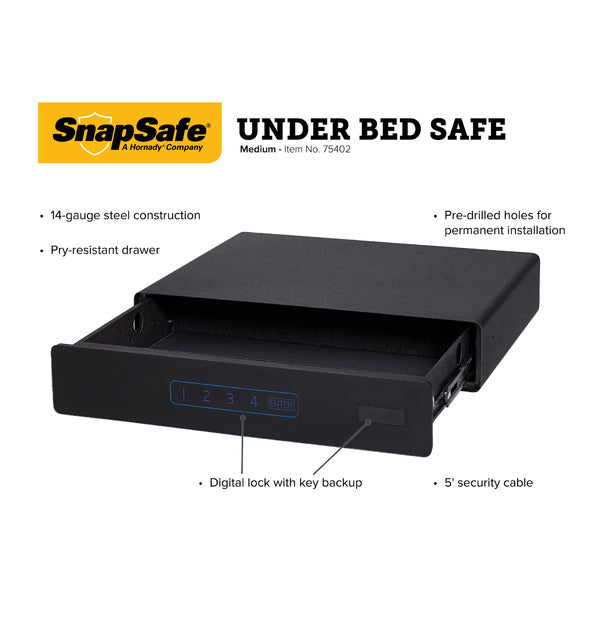 SnapSafe®
A Hornady® Company

UNDER BED SAFE
Medium - Item No. 75402

• 14-gauge steel construction

• Pry-resistant drawer

• Pre-drilled holes for permanent installation

1 2 3 4 ENTER

• Digital lock with key backup

• 5' security cable