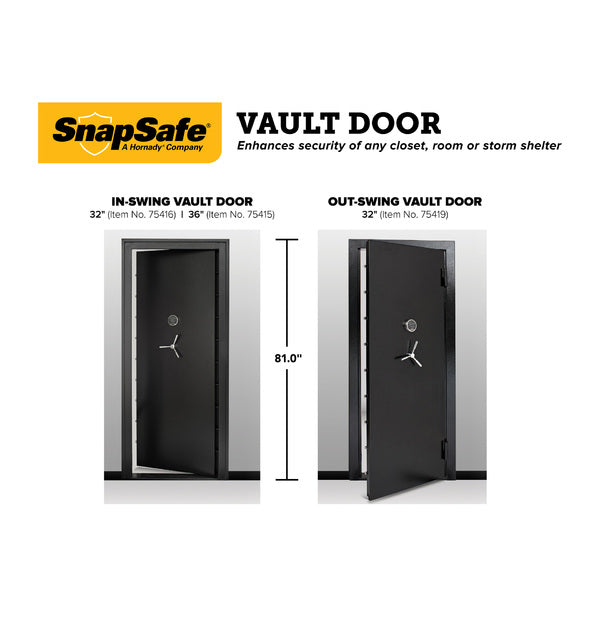 SnapSafe®
A Hornady® Company

VAULT DOOR
Enhances security of any closet, room or storm shelter

IN-SWING VAULT DOOR
32" (Item No. 75416) I 36" (Item No. 75415)

81.0"

OUT-SWING VAULT DOOR
32" (Item No. 75419)